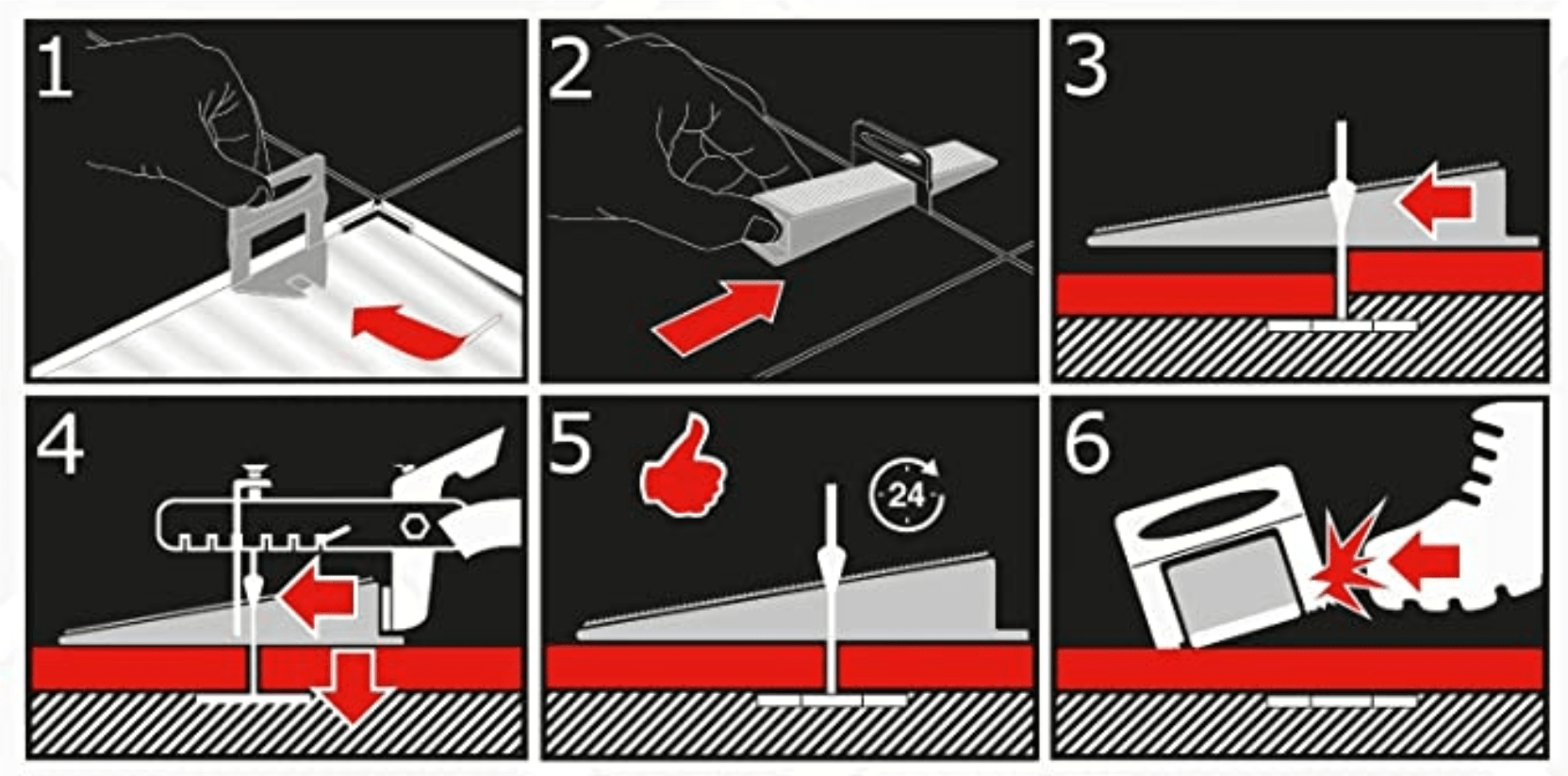 1

2

3

4

5

24

6